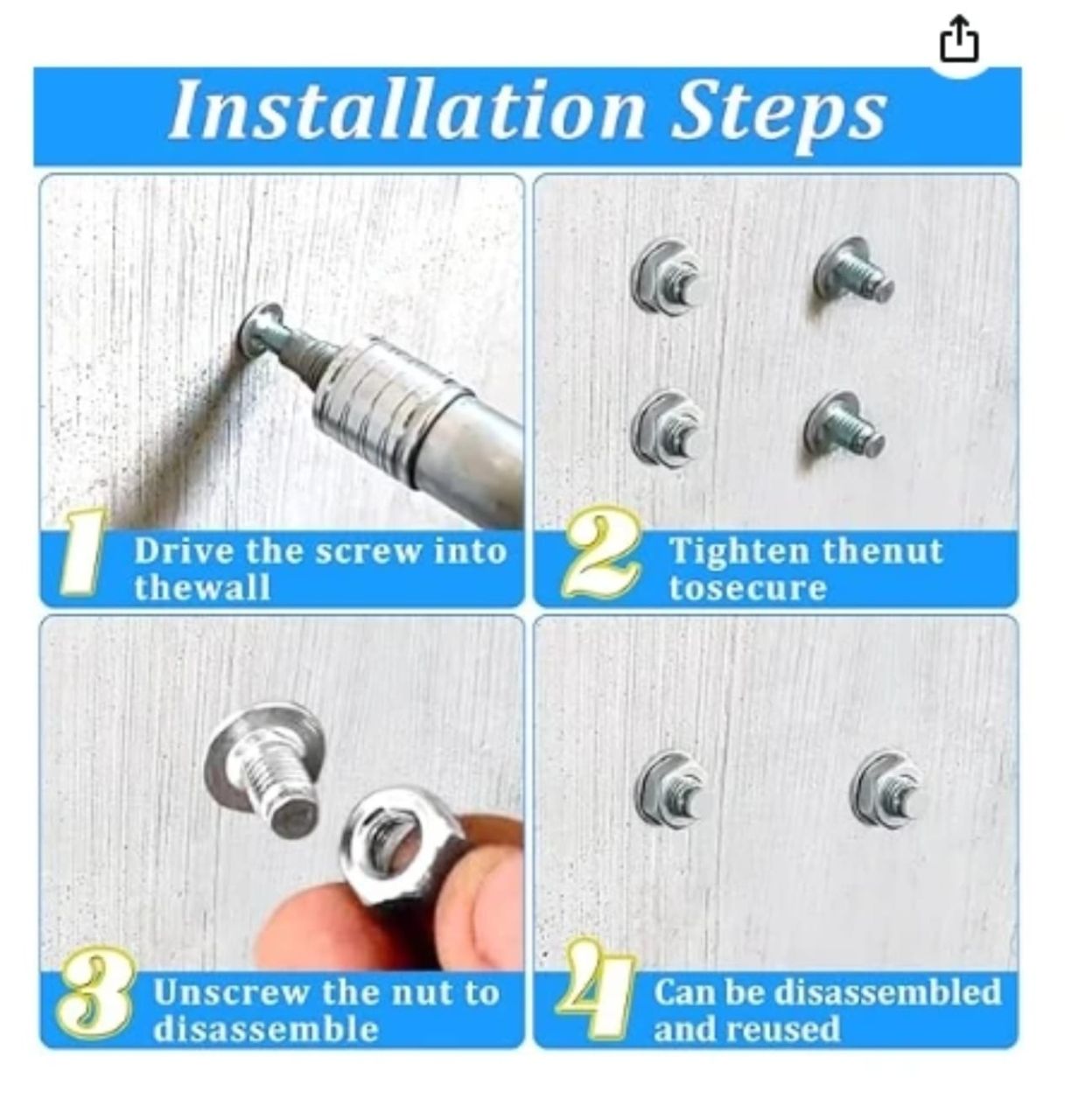 Installation Steps

1 Drive the screw into thewall

2 Tighten thenut tosecure

3 Unscrew the nut to disassemble

4 Can be disassembled and reused